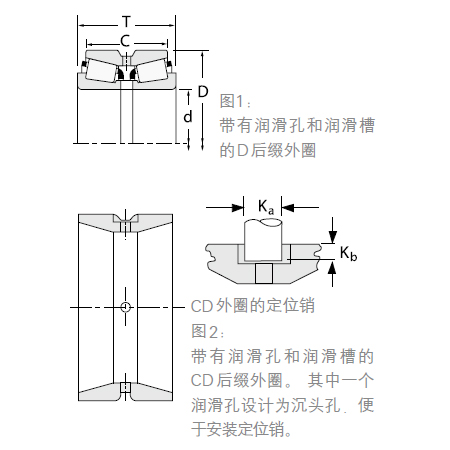 T

C

D

d

图1：
带有润滑孔和润滑槽的D后缀外圈

$K_a$

$K_b$

CD外圈的定位销
图2：
带有润滑孔和润滑槽的CD后缀外圈。其中一个润滑孔设计为沉头孔，便于安装定位销。